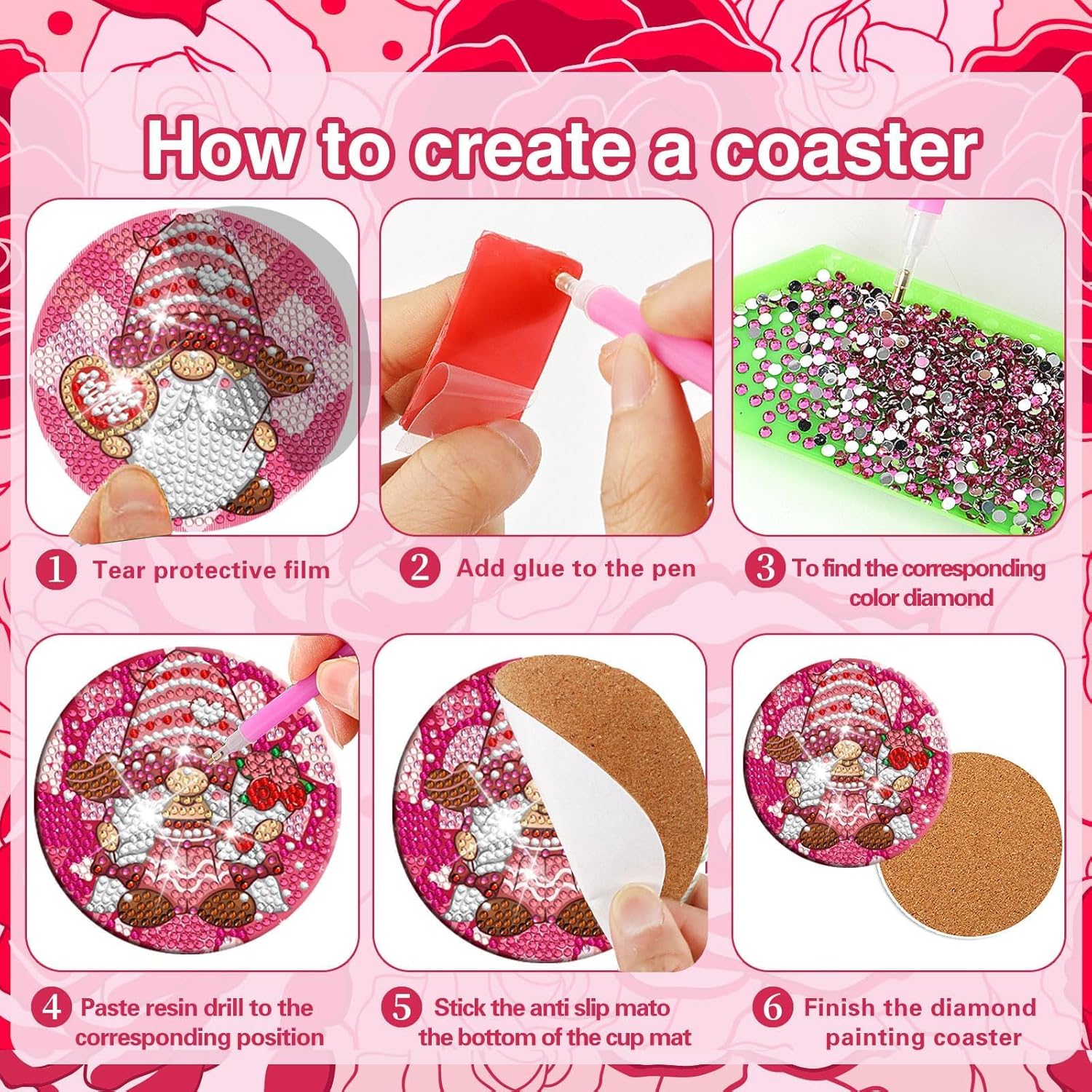 How to create a coaster

1 Tear protective film

2 Add glue to the pen

3 To find the corresponding color diamond

4 Paste resin drill to the corresponding position

5 Stick the anti slip mato the bottom of the cup mat

6 Finish the diamond painting coaster